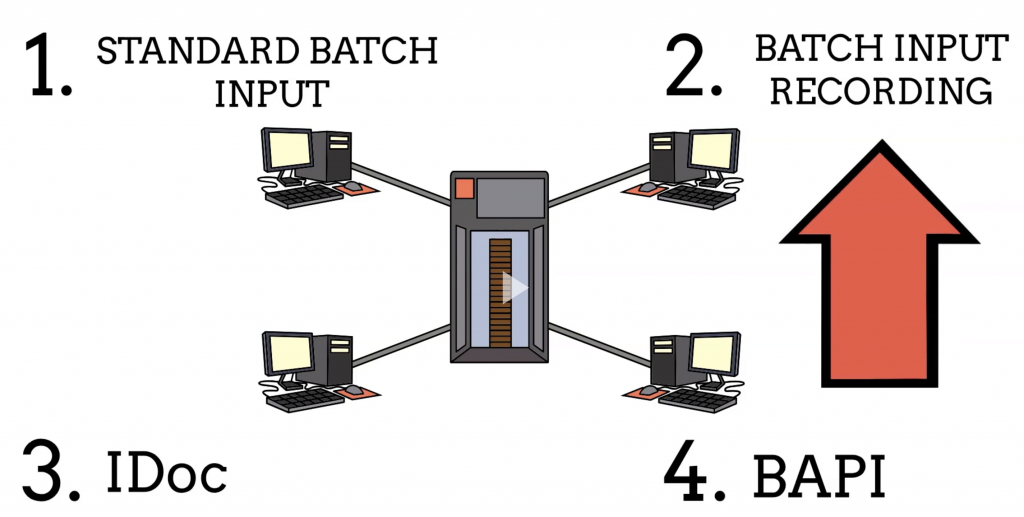 1. STANDARD BATCH INPUT

2. BATCH INPUT RECORDING

3. IDoc

4. BAPI